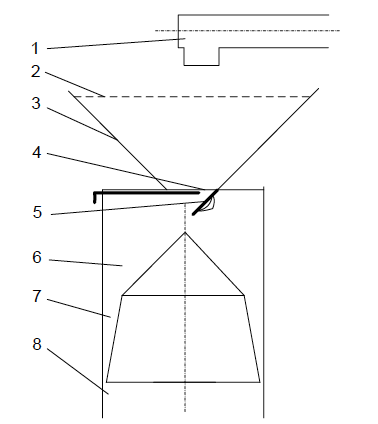 1
2
3
4
5
6
7
8