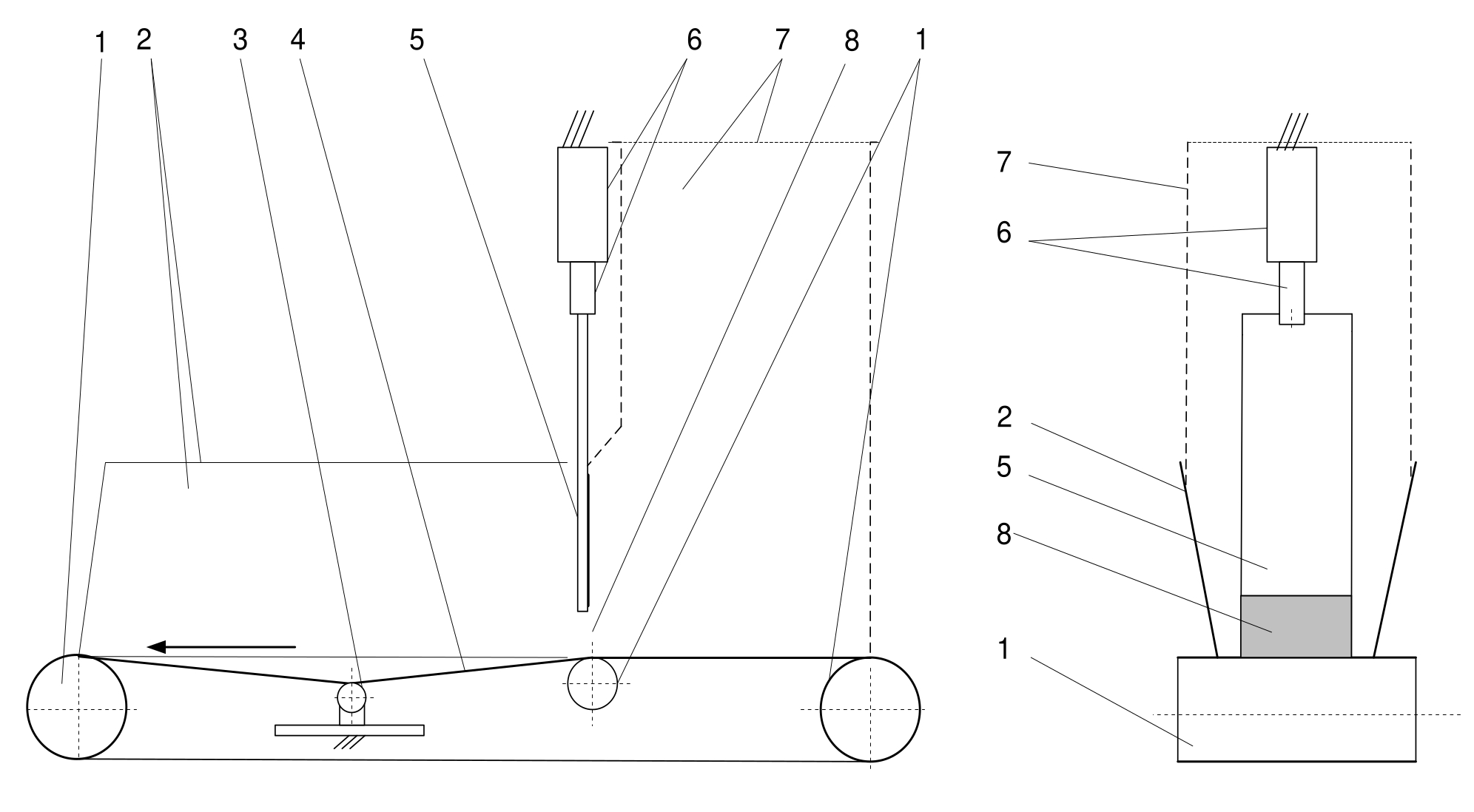 1 2 3 4 5 6 7 8 1

7
6
2
5
8
1